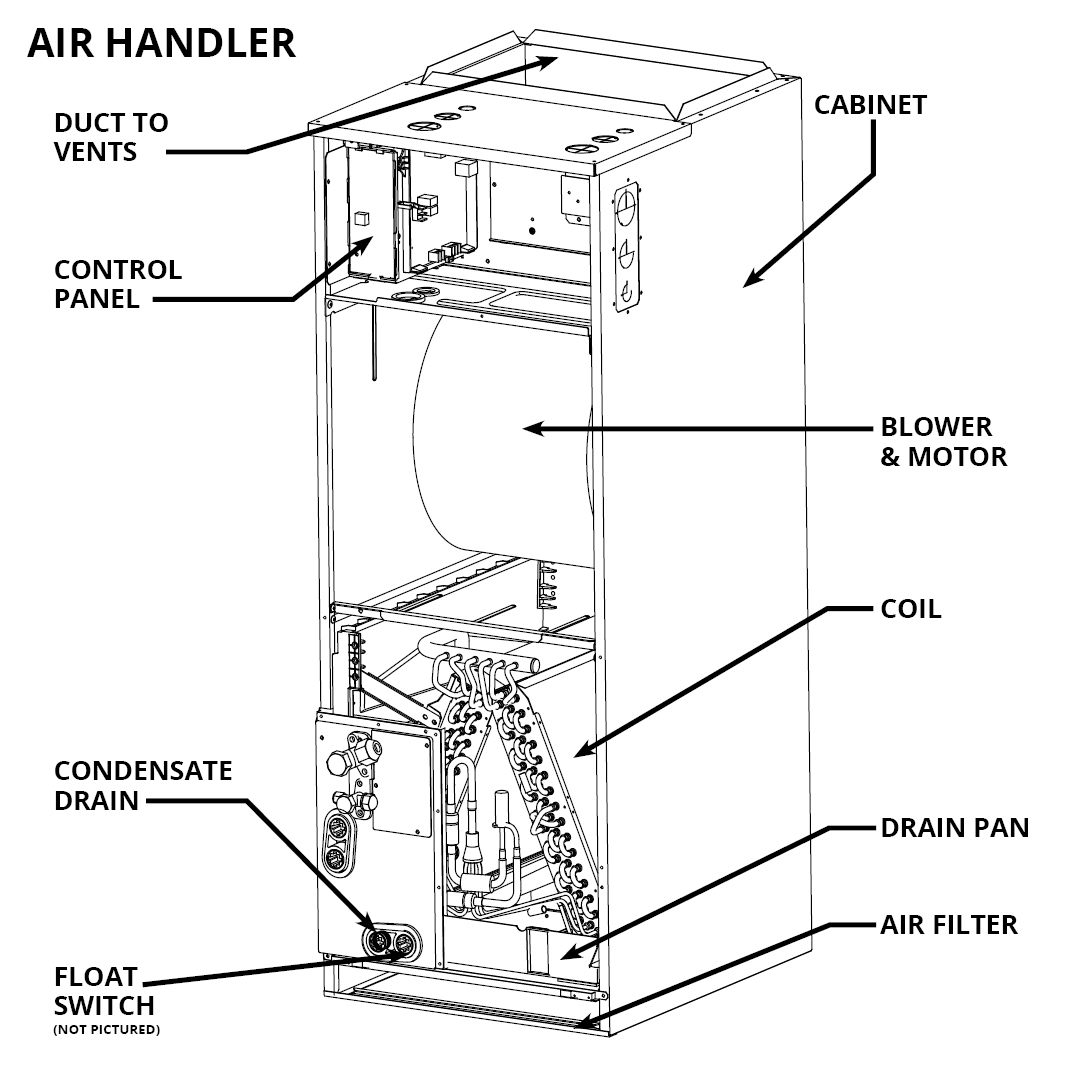 AIR HANDLER

DUCT TO VENTS

CABINET

CONTROL PANEL

BLOWER & MOTOR

COIL

CONDENSATE DRAIN

DRAIN PAN

AIR FILTER

FLOAT SWITCH
(NOT PICTURED)