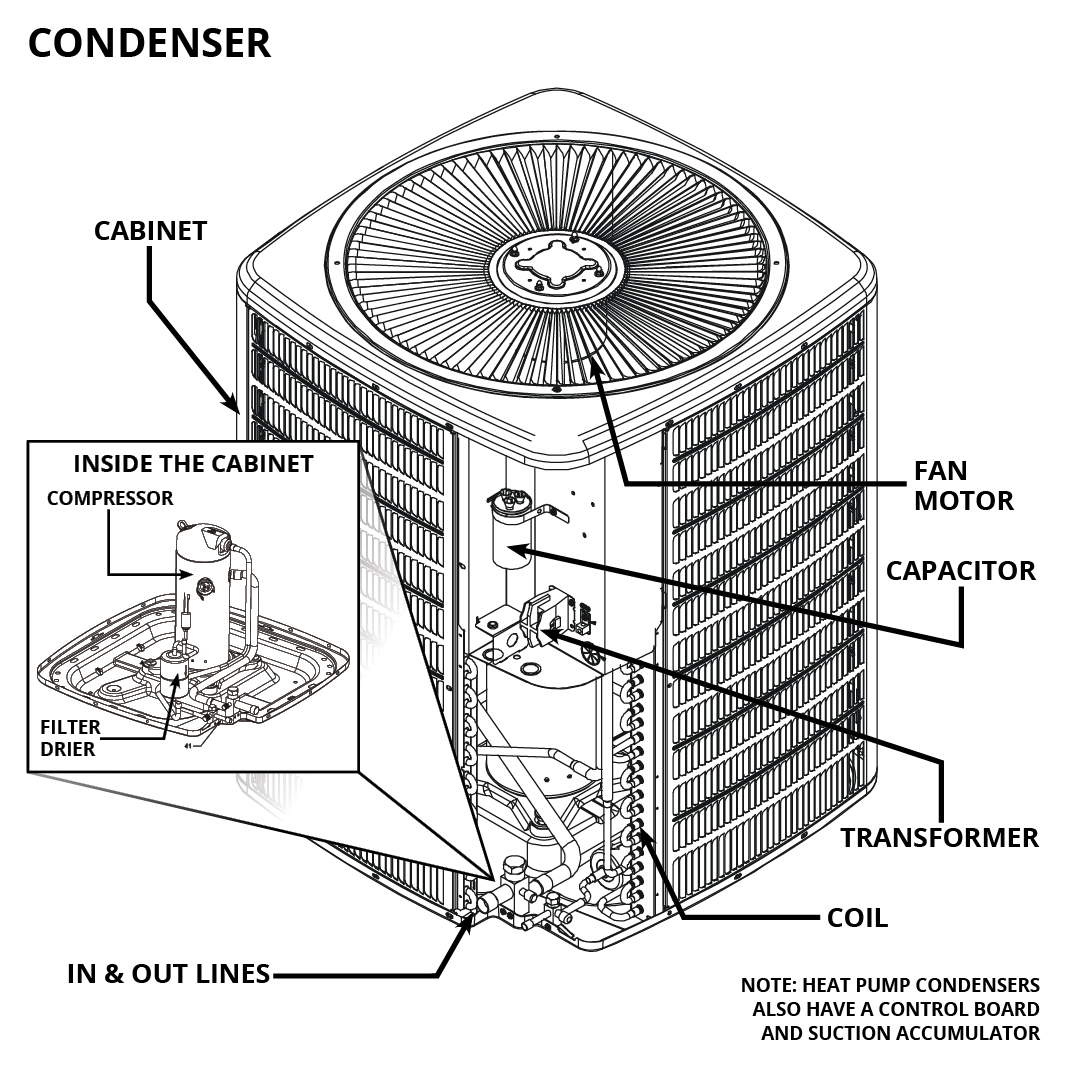 CONDENSER

CABINET

INSIDE THE CABINET

COMPRESSOR

FILTER DRIER

FAN MOTOR

CAPACITOR

TRANSFORMER

COIL

IN & OUT LINES

NOTE: HEAT PUMP CONDENSERS ALSO HAVE A CONTROL BOARD AND SUCTION ACCUMULATOR