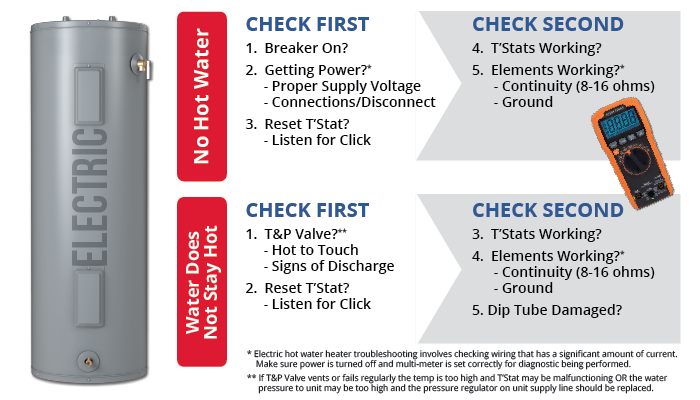 ELECTRIC

No Hot Water

CHECK FIRST
1. Breaker On?
2. Getting Power?*
- Proper Supply Voltage
- Connections/Disconnect
3. Reset T'Stat?
- Listen for Click

CHECK SECOND
4. T'Stats Working?
5. Elements Working?*
- Continuity (8-16 ohms)
- Ground

Water Does Not Stay Hot

CHECK FIRST
1. T&P Valve?**
- Hot to Touch
- Signs of Discharge
2. Reset T'Stat?
- Listen for Click

CHECK SECOND
3. T'Stats Working?
4. Elements Working?*
- Continuity (8-16 ohms)
- Ground
5. Dip Tube Damaged?

* Electric hot water heater troubleshooting involves checking wiring that has a significant amount of current. Make sure power is turned off and multi-meter is set correctly for diagnostic being performed.
** If T&P Valve vents or fails regularly the temp is too high and T'Stat may be malfunctioning OR the water pressure to unit may be too high and the pressure regulator on unit supply line should be replaced.